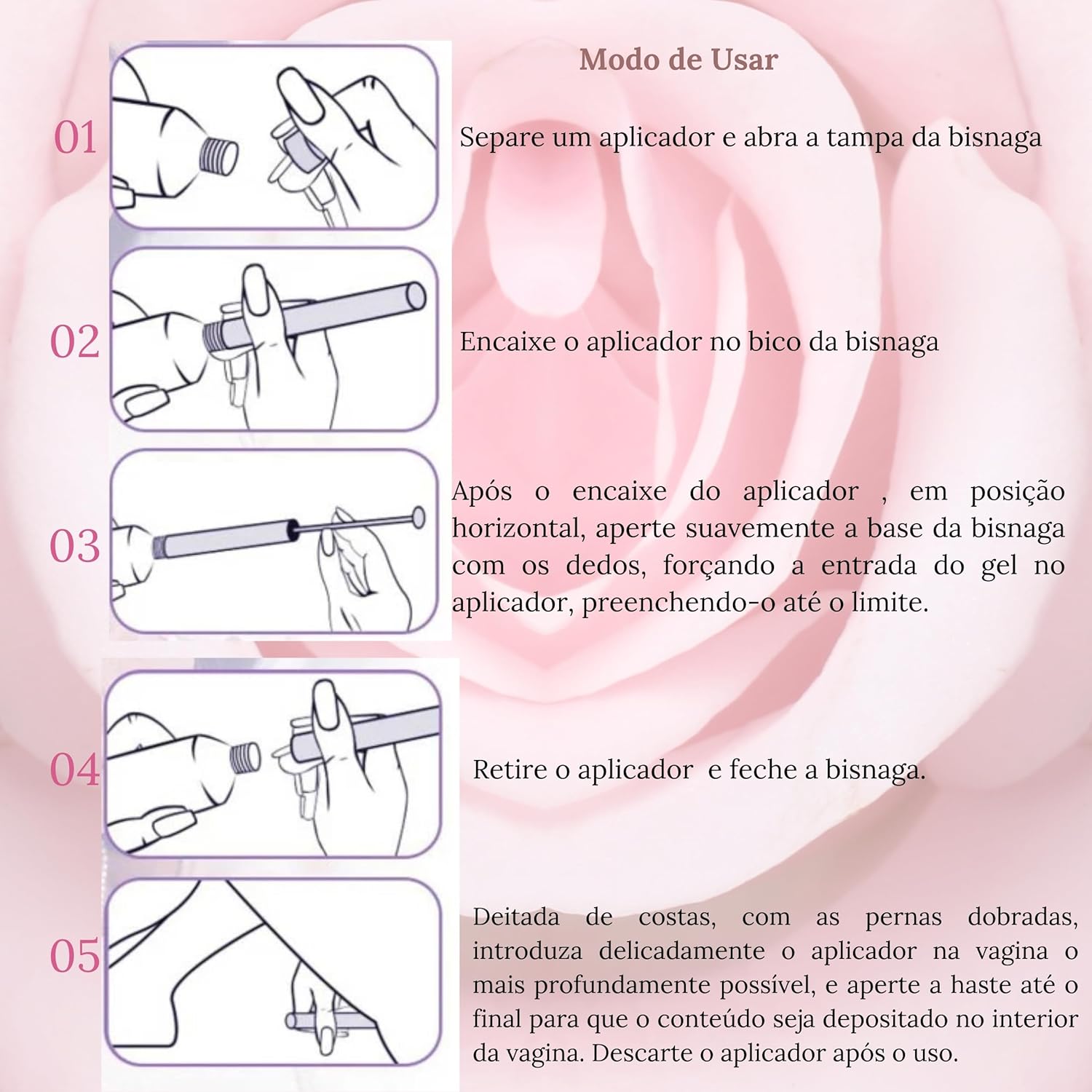 Modo de Usar

01

Separe um aplicador e abra a tampa da bisnaga

02

Encaixe o aplicador no bico da bisnaga

03

Após o encaixe do aplicador , em posição horizontal, aperte suavemente a base da bisnaga com os dedos, forçando a entrada do gel no aplicador, preenchendo-o até o limite.

04

Retire o aplicador e feche a bisnaga.

05

Deitada de costas, com as pernas dobradas, introduza delicadamente o aplicador na vagina o mais profundamente possível, e aperte a haste até o final para que o conteúdo seja depositado no interior da vagina. Descarte o aplicador após o uso.