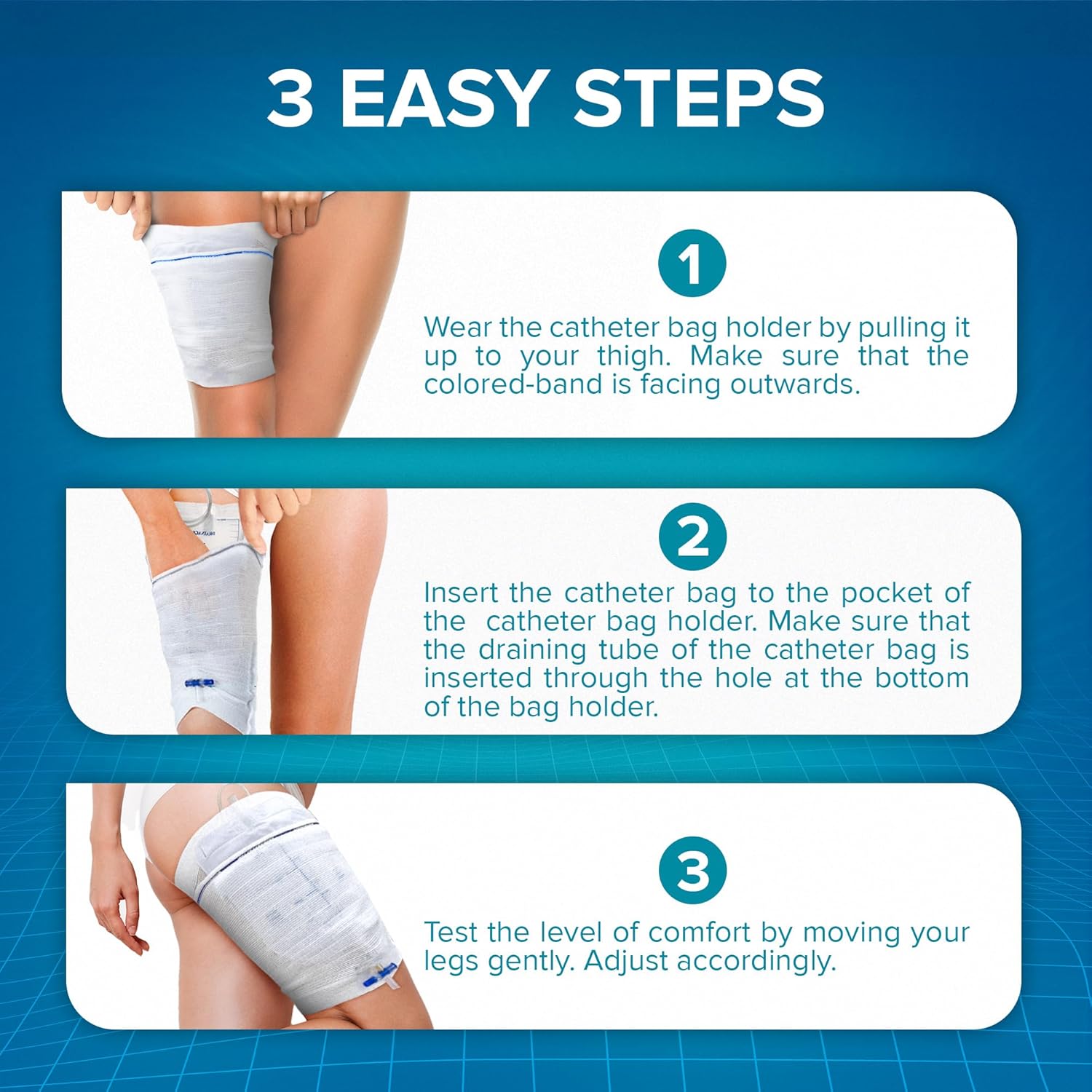 3 EASY STEPS

1

Wear the catheter bag holder by pulling it up to your thigh. Make sure that the colored-band is facing outwards.

2

Insert the catheter bag to the pocket of the catheter bag holder. Make sure that the draining tube of the catheter bag is inserted through the hole at the bottom of the bag holder.

3

Test the level of comfort by moving your legs gently. Adjust accordingly.