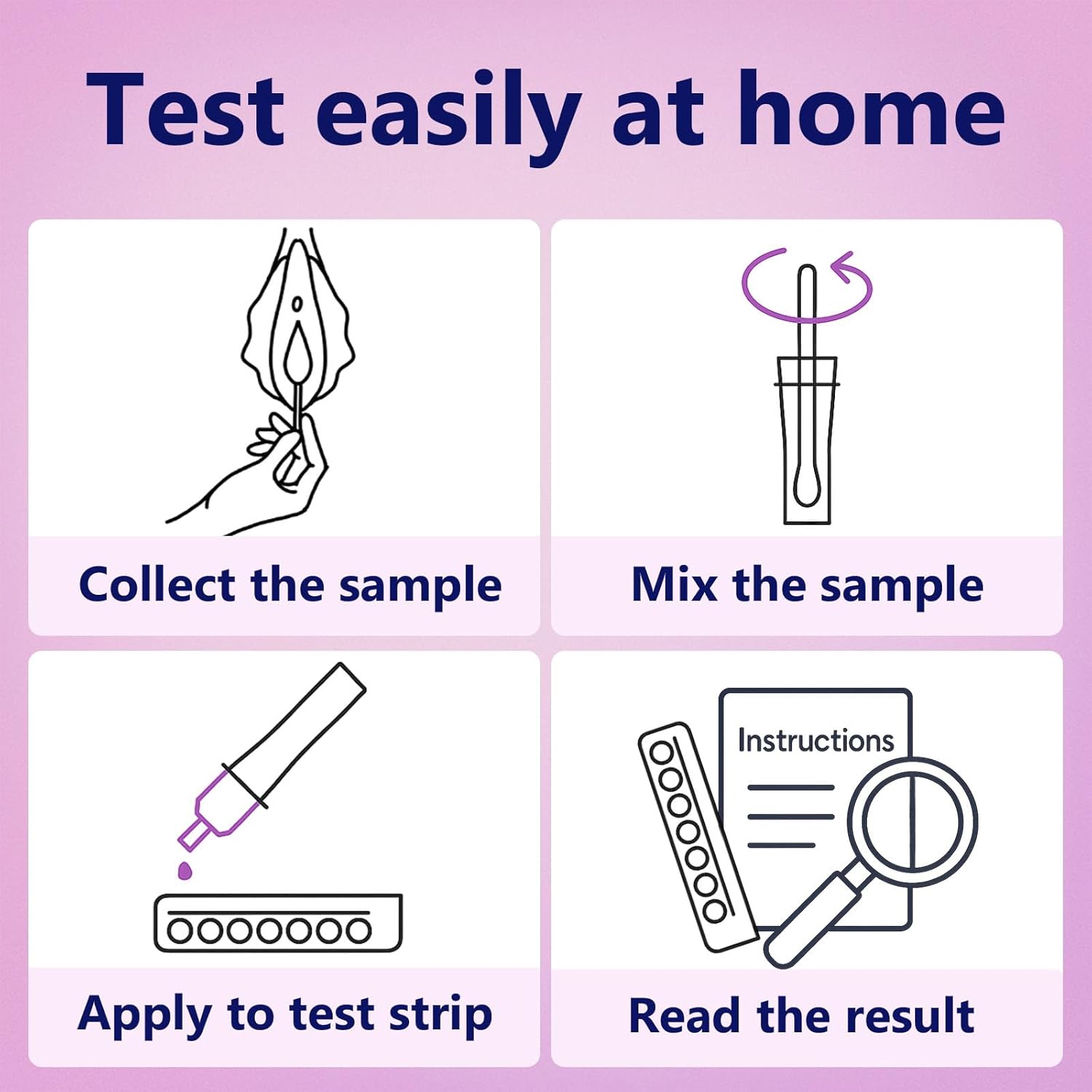 Test easily at home

Collect the sample

Mix the sample

Apply to test strip

Instructions

Read the result