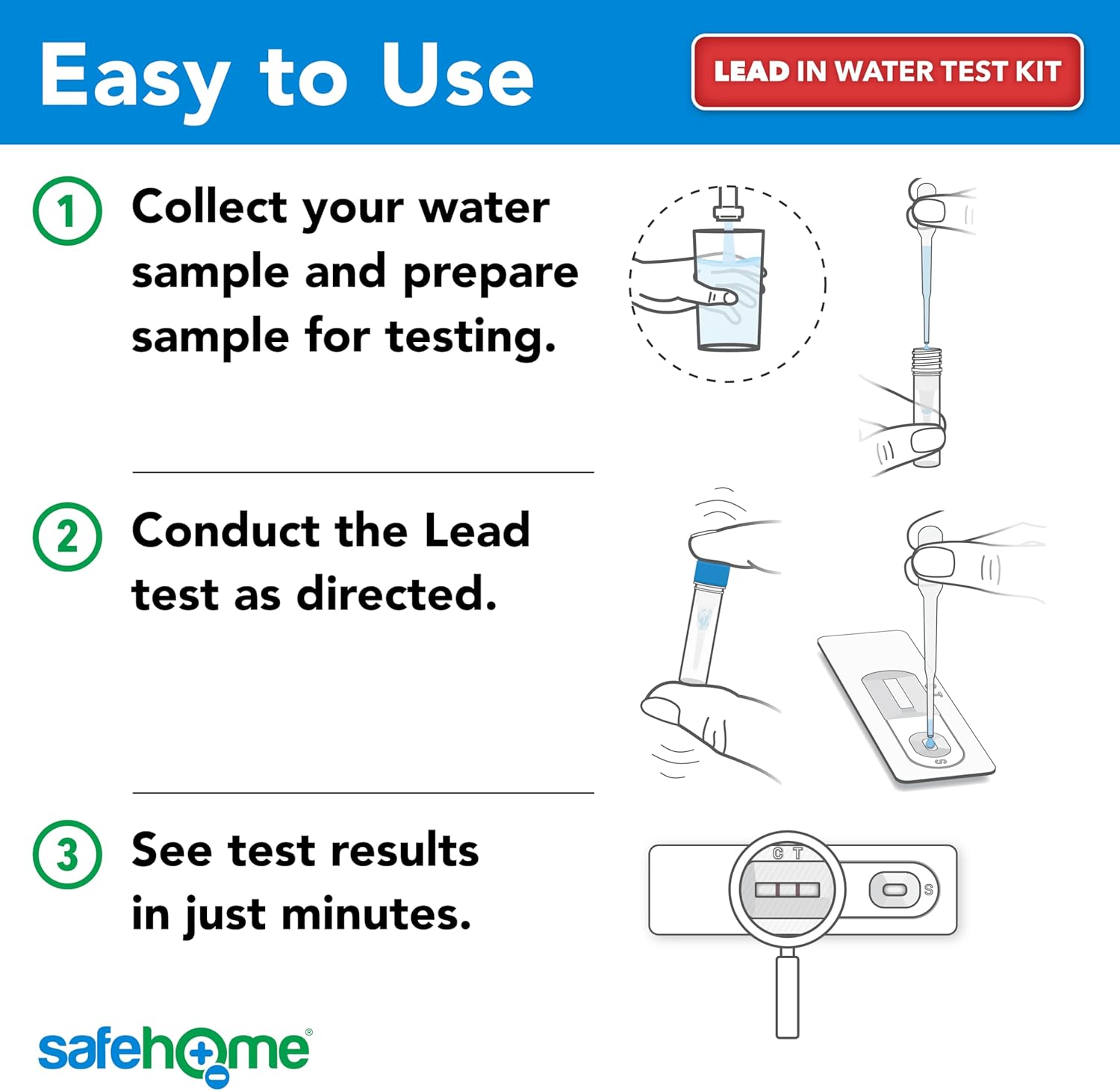 Easy to Use

LEAD IN WATER TEST KIT

1 Collect your water sample and prepare sample for testing.

2 Conduct the Lead test as directed.

C T

S

3 See test results in just minutes.

C T

S

safehome®