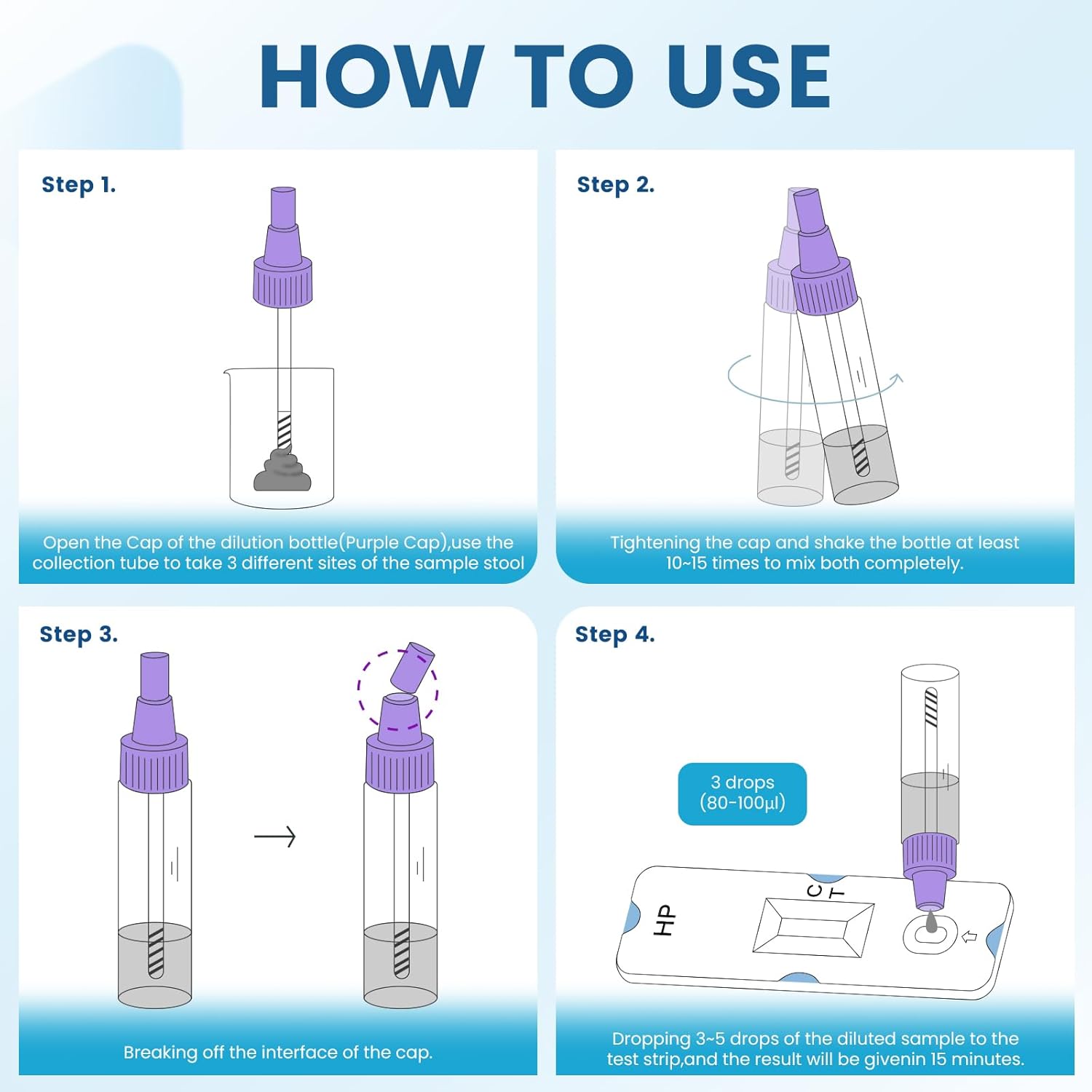 HOW TO USE

Step 1.

Open the Cap of the dilution bottle(Purple Cap),use the collection tube to take 3 different sites of the sample stool

Step 2.

Tightening the cap and shake the bottle at least 10~15 times to mix both completely.

Step 3.

Breaking off the interface of the cap.

Step 4.

3 drops (80-100µl)

HP

C T

Dropping 3~5 drops of the diluted sample to the test strip,and the result will be givenin 15 minutes.