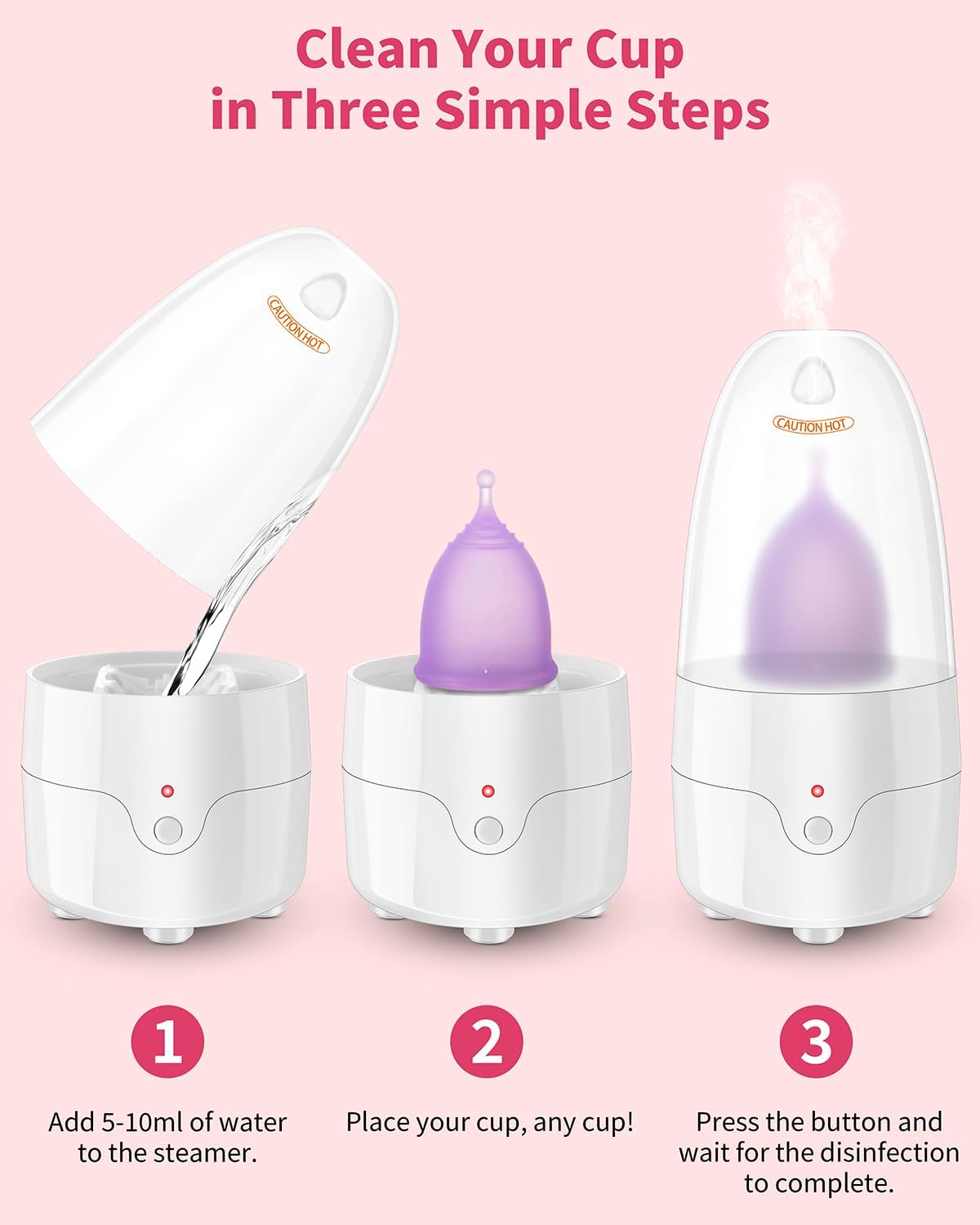 Clean Your Cup in Three Simple Steps

CAUTION HOT

CAUTION HOT

1

Add 5-10ml of water to the steamer.

2

Place your cup, any cup!

3

Press the button and wait for the disinfection to complete.