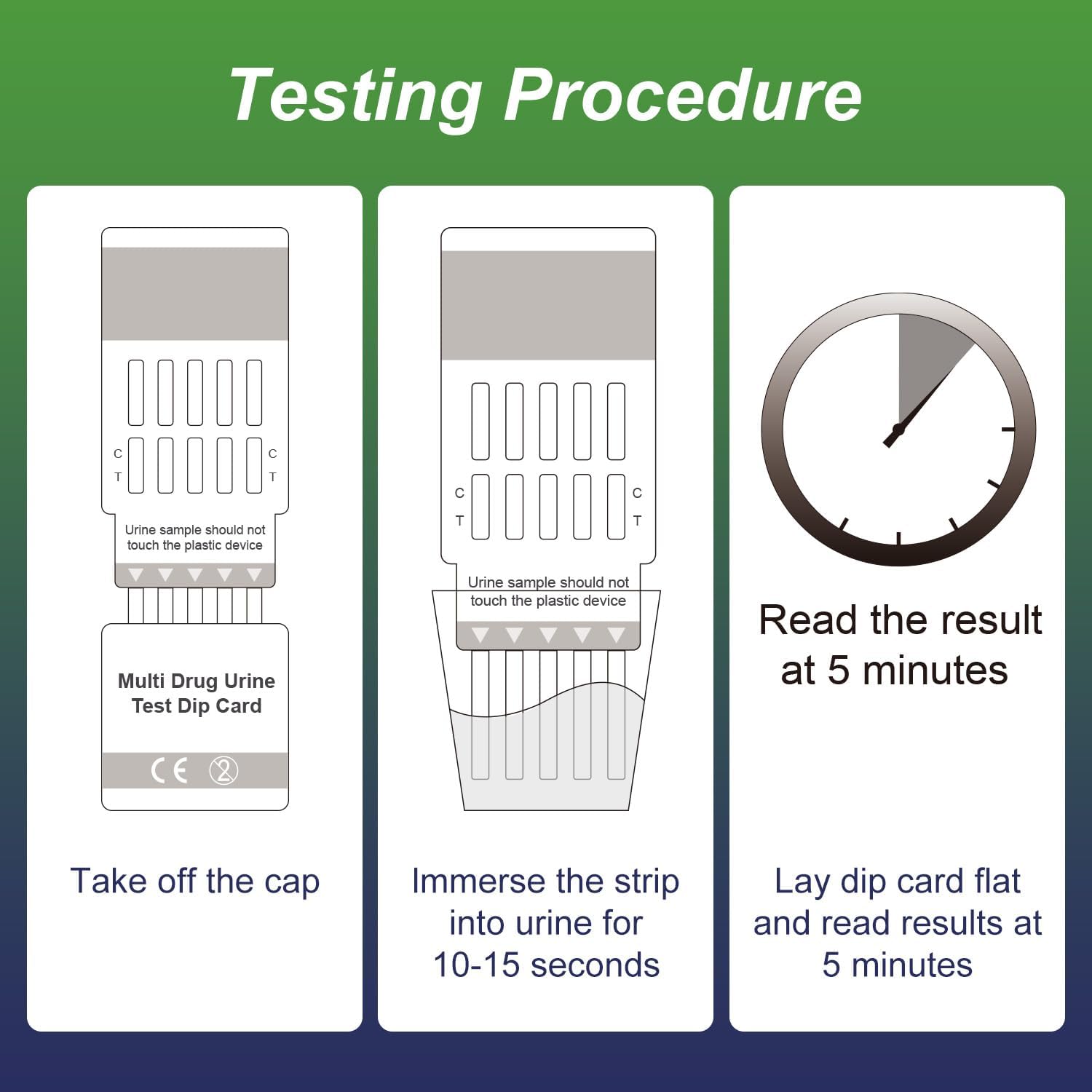 Testing Procedure

C
T

C
T

Urine sample should not touch the plastic device

Multi Drug Urine Test Dip Card

CE ②

Take off the cap

C
T

C
T

Urine sample should not touch the plastic device

Immerse the strip into urine for 10-15 seconds

Read the result at 5 minutes

Lay dip card flat and read results at 5 minutes